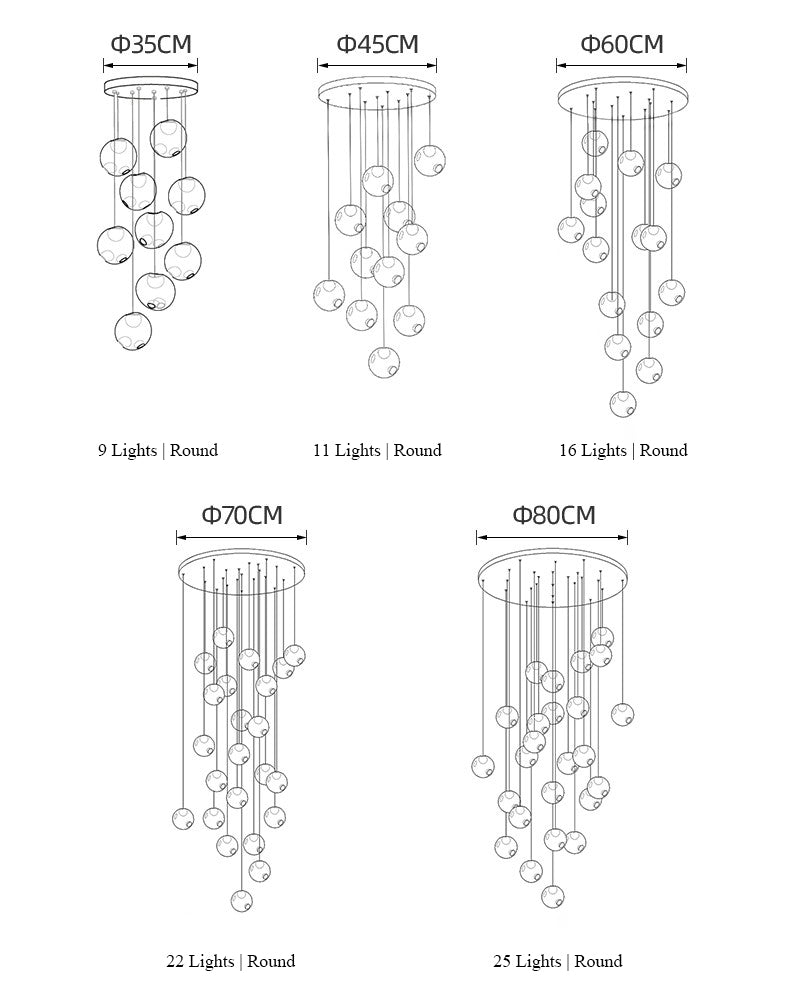 Φ35CM

9 Lights | Round

Φ45CM

11 Lights | Round

Φ60CM

16 Lights | Round

Φ70CM

22 Lights | Round

Φ80CM

25 Lights | Round