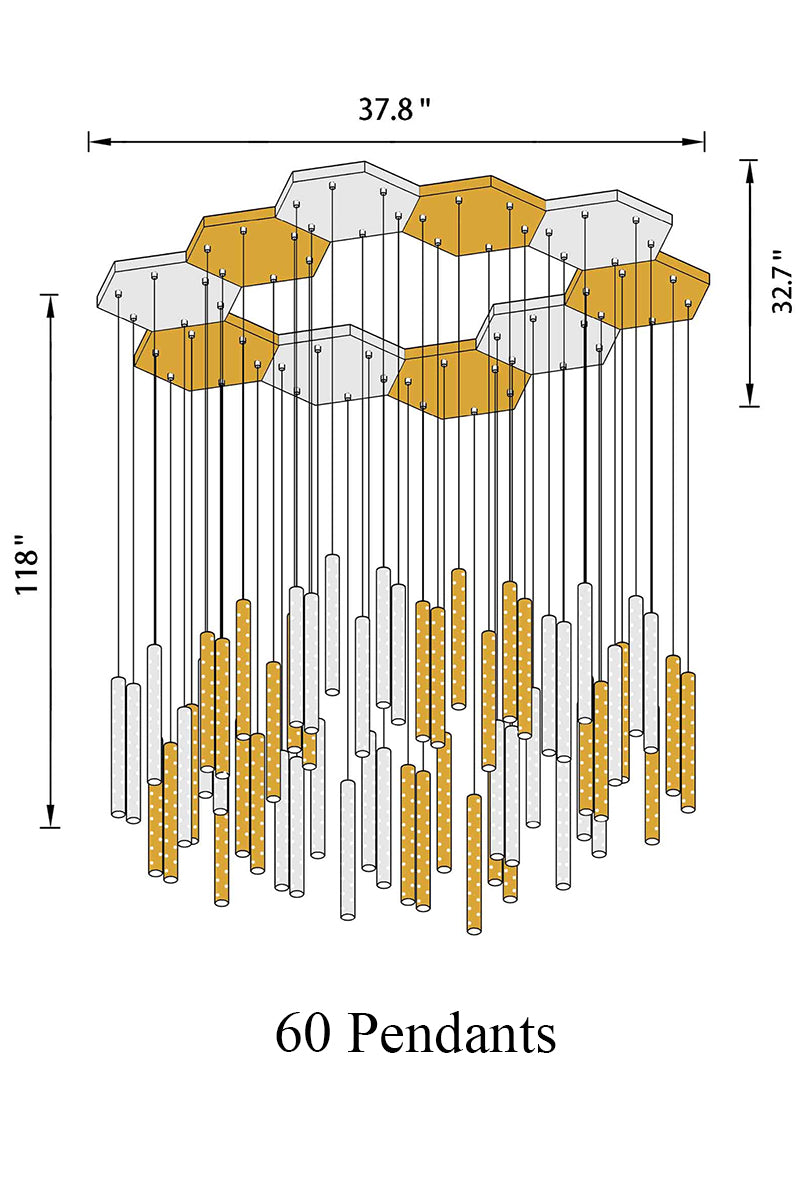 37.8 "

32.7 "

118"

60 Pendants